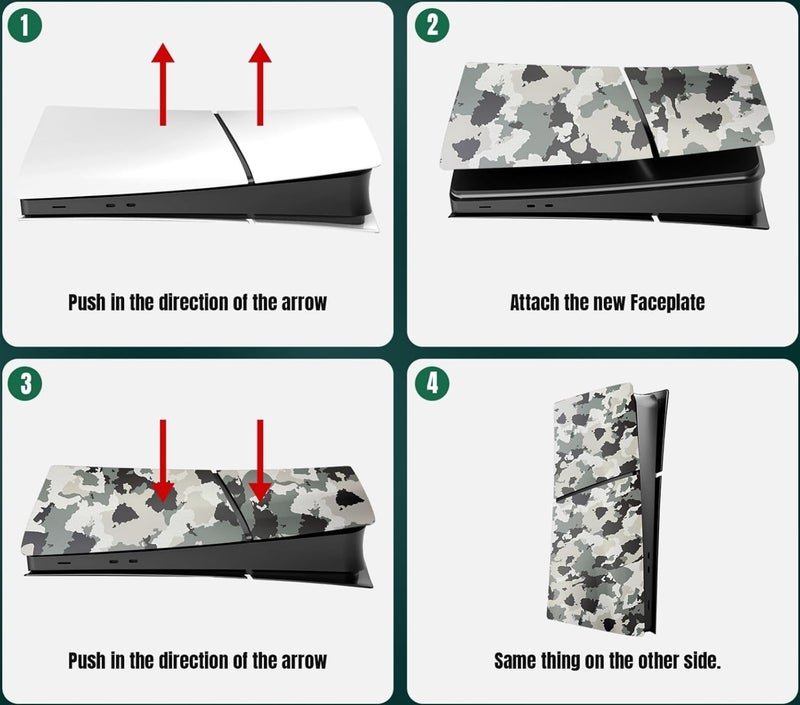 1

Push in the direction of the arrow

2

Attach the new Faceplate

3

Push in the direction of the arrow

4

Same thing on the other side.